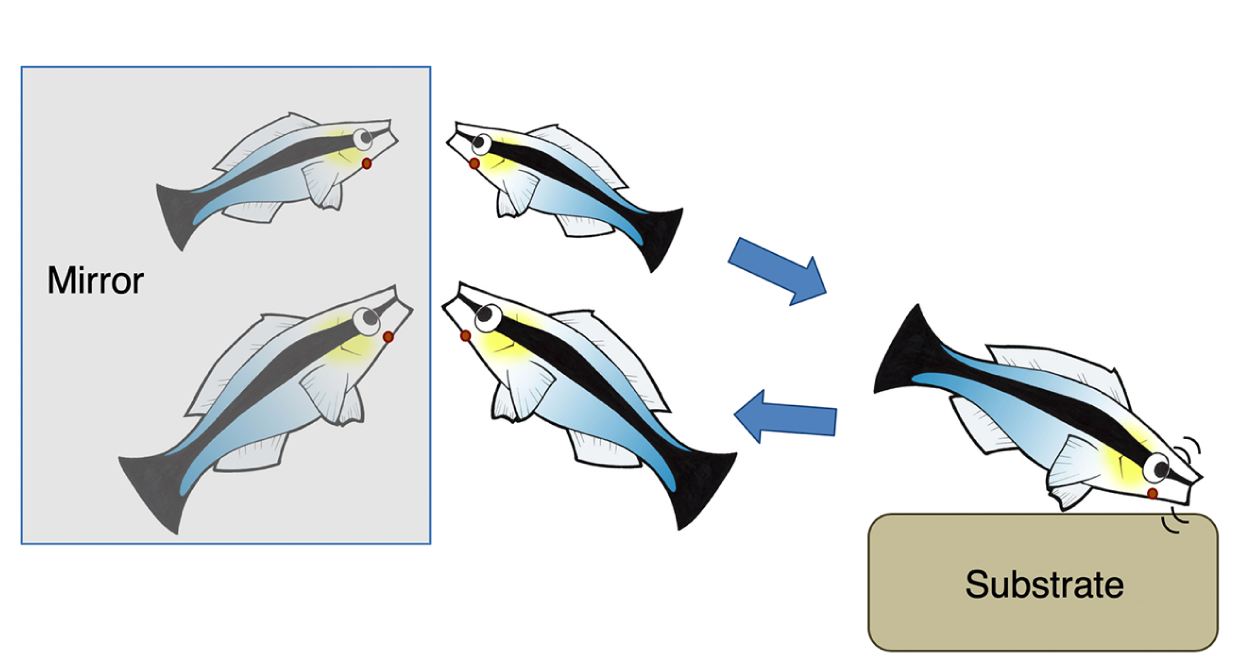 Mirror

Substrate