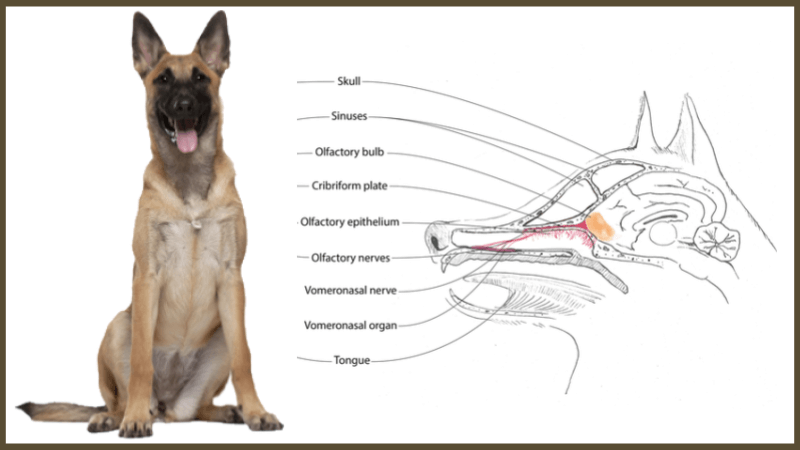 Skull
Sinuses
Olfactory bulb
Cribriform plate
Olfactory epithelium
Olfactory nerves
Vomeronasal nerve
Vomeronasal organ
Tongue