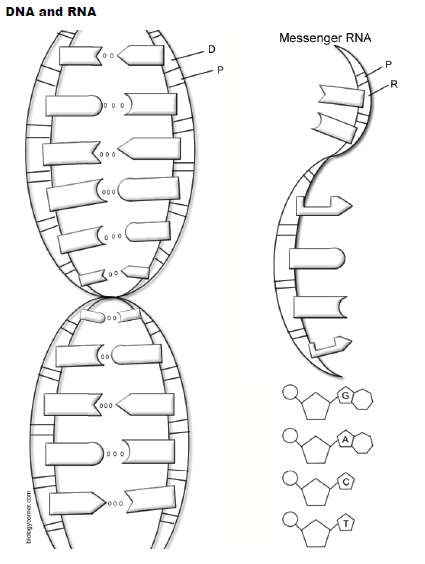 DNA and RNA

D
P

Messenger RNA
P
R

G
A
C
T

biologycorner.com