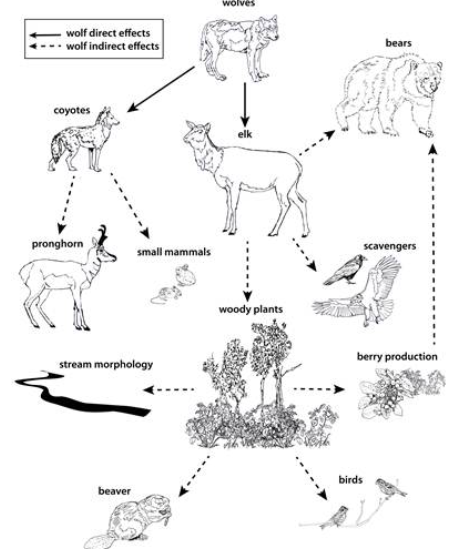 wolves

wolf direct effects
wolf indirect effects

bears

coyotes

elk

pronghorn

small mammals

scavengers

woody plants

stream morphology

berry production

beaver

birds