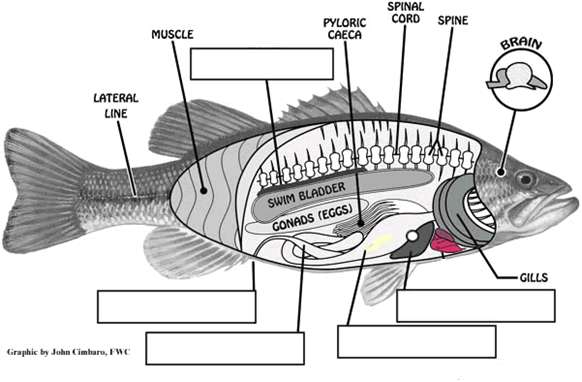 MUSCLE

PYLORIC CAECA

SPINAL CORD

SPINE

BRAIN

LATERAL LINE

SWIM BLADDER

GONADS (EGGS)

GILLS

Graphic by John Cimbaro, FWC