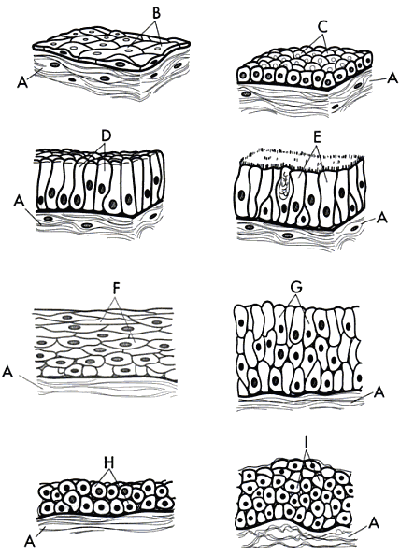 B
A
C
A
D
A
E
A
F
A
G
A
H
A
I
A