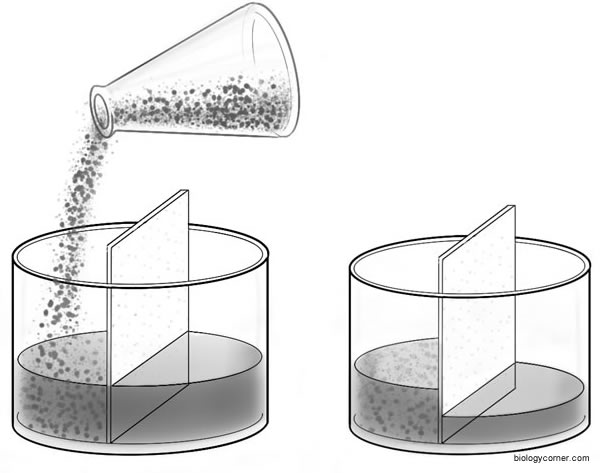 biologycorner.com