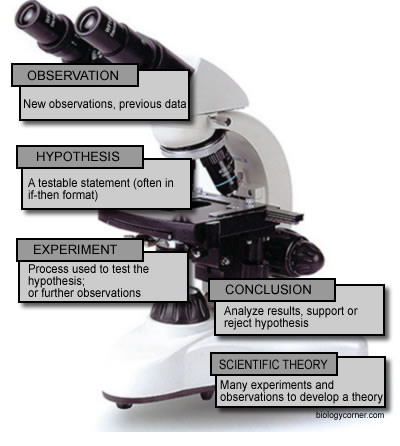 OBSERVATION

New observations, previous data

HYPOTHESIS

A testable statement (often in if-then format)

EXPERIMENT

Process used to test the hypothesis;
or further observations

CONCLUSION

Analyze results, support or reject hypothesis

SCIENTIFIC THEORY

Many experiments and observations to develop a theory

biologycorner.com