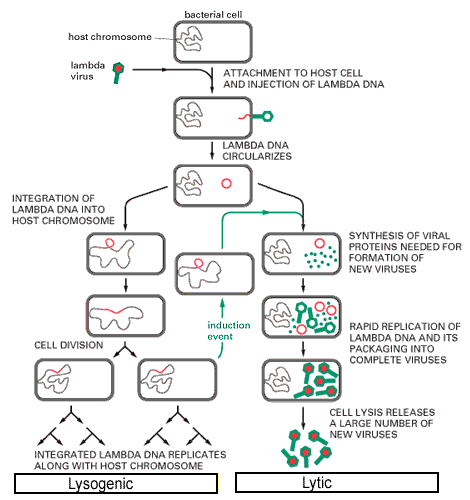 bacterial cell

host chromosome

lambda virus

ATTACHMENT TO HOST CELL AND INJECTION OF LAMBDA DNA

LAMBDA DNA CIRCULARIZES

INTEGRATION OF LAMBDA DNA INTO HOST CHROMOSOME

SYNTHESIS OF VIRAL PROTEINS NEEDED FOR FORMATION OF NEW VIRUSES

induction event

RAPID REPLICATION OF LAMBDA DNA AND ITS PACKAGING INTO COMPLETE VIRUSES

CELL DIVISION

CELL LYSIS RELEASES A LARGE NUMBER OF NEW VIRUSES

INTEGRATED LAMBDA DNA REPLICATES ALONG WITH HOST CHROMOSOME

Lysogenic

Lytic